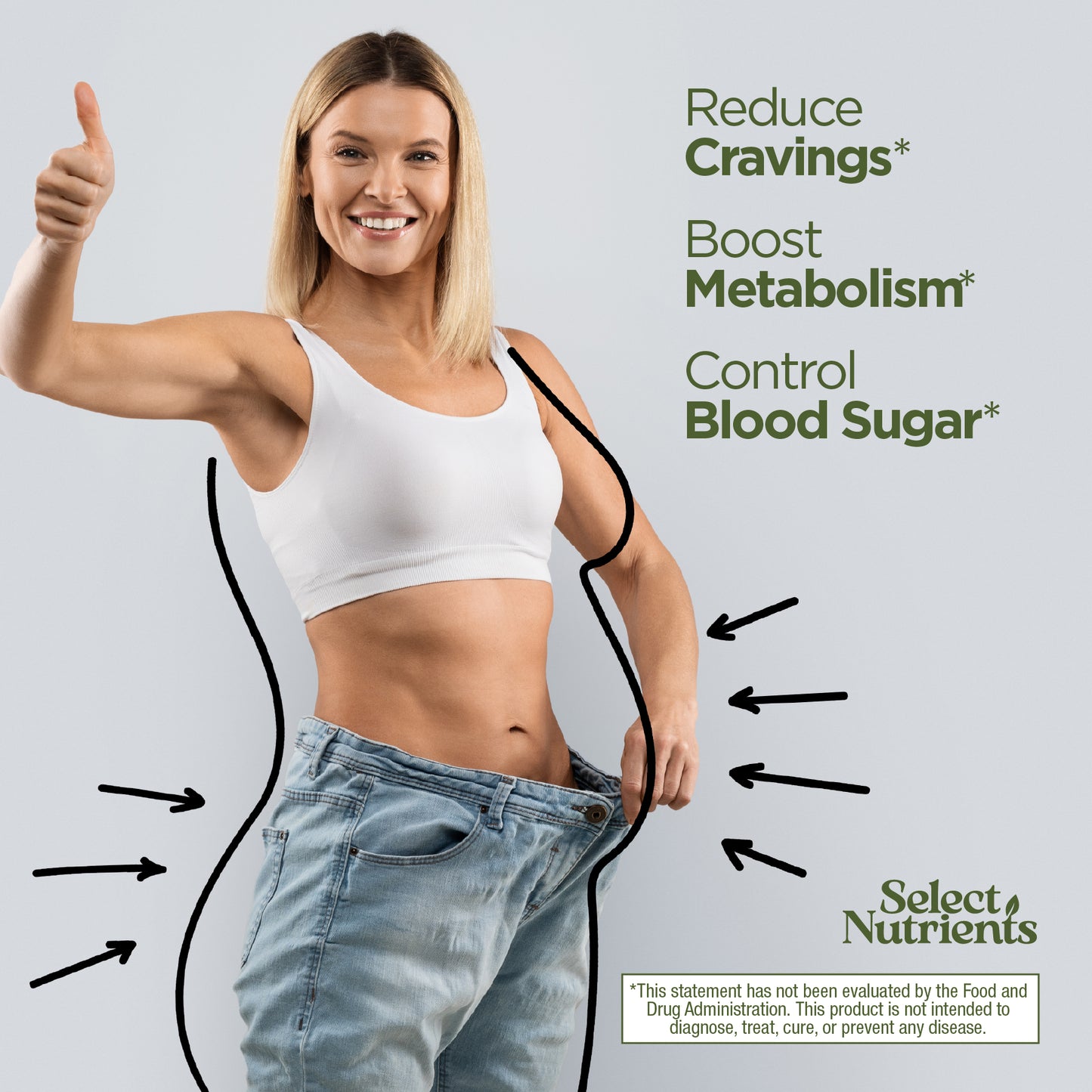 Reduce
Cravings*

Boost
Metabolism*

Control
Blood Sugar*

Select
Nutrients

*This statement has not been evaluated by the Food and Drug Administration. This product is not intended to diagnose, treat, cure, or prevent any disease.