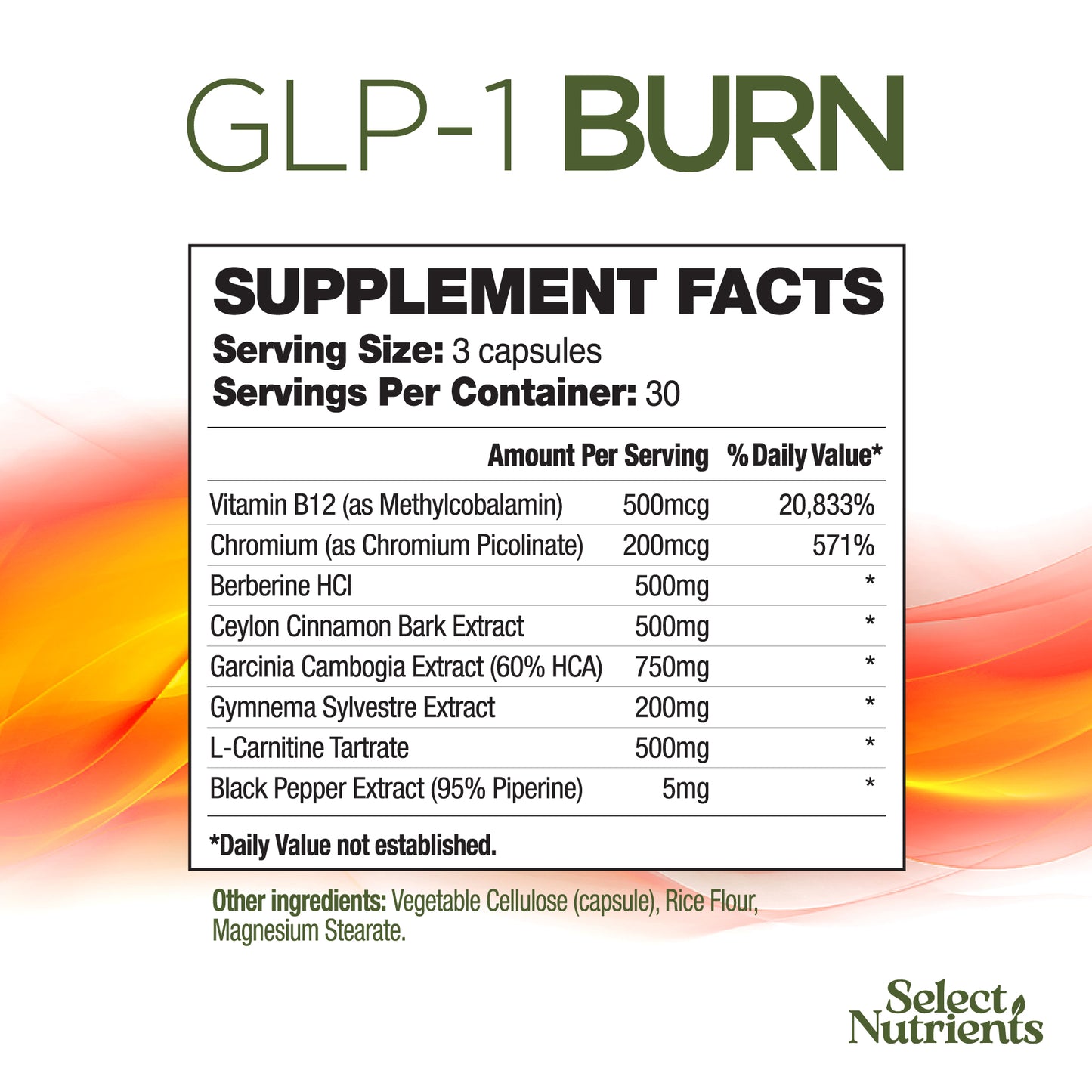 GLP-1 BURN

SUPPLEMENT FACTS

Serving Size: 3 capsules
Servings Per Container: 30

| | Amount Per Serving | % Daily Value* |
|---|---|---|
| Vitamin B12 (as Methylcobalamin) | 500mcg | 20,833% |
| Chromium (as Chromium Picolinate) | 200mcg | 571% |
| Berberine HCl | 500mg | * |
| Ceylon Cinnamon Bark Extract | 500mg | * |
| Garcinia Cambogia Extract (60% HCA) | 750mg | * |
| Gymnema Sylvestre Extract | 200mg | * |
| L-Carnitine Tartrate | 500mg | * |
| Black Pepper Extract (95% Piperine) | 5mg | * |

*Daily Value not established.

Other ingredients: Vegetable Cellulose (capsule), Rice Flour, Magnesium Stearate.

Select Nutrients