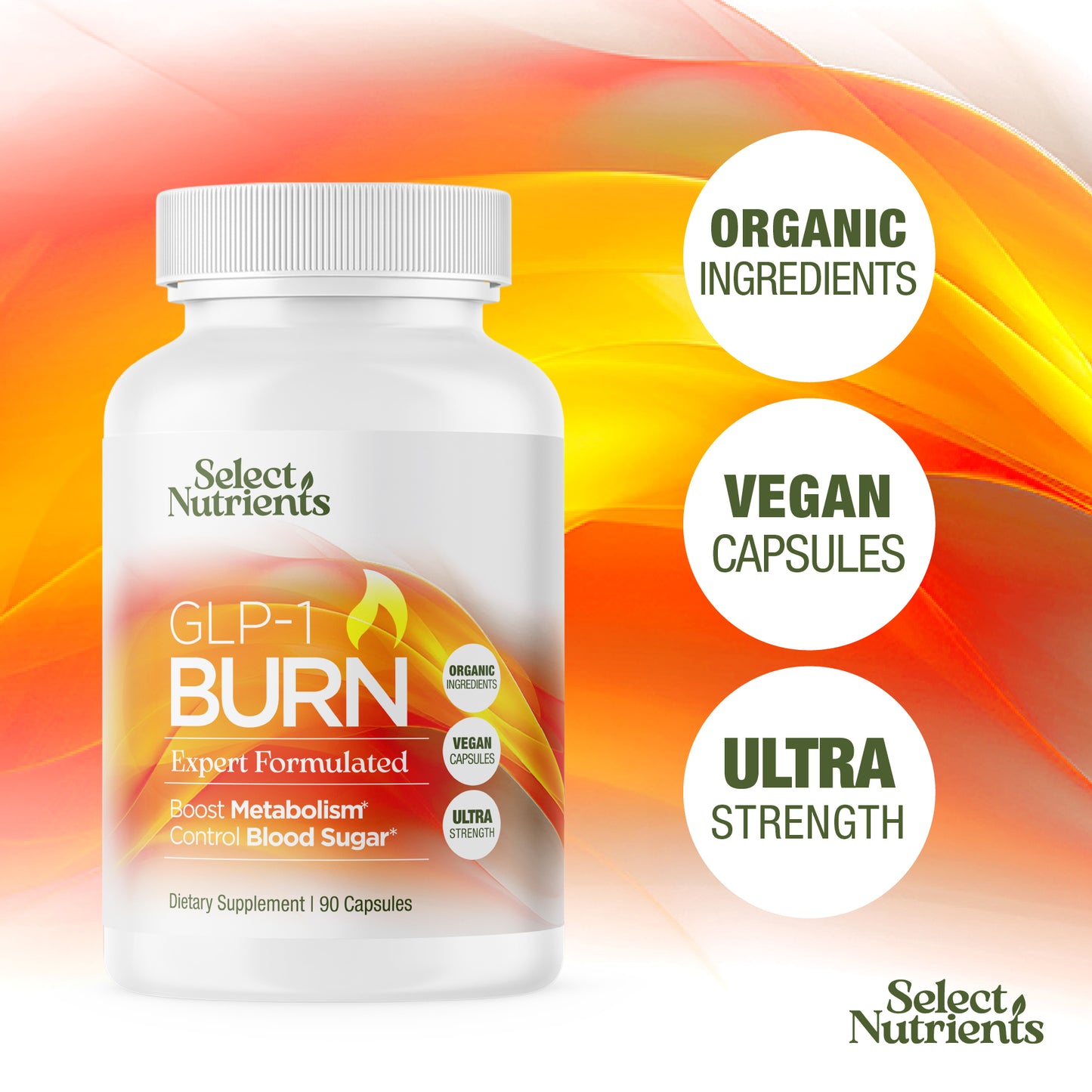 Select Nutrients

GLP-1
BURN

Expert Formulated

Boost Metabolism*
Control Blood Sugar*

ORGANIC INGREDIENTS

VEGAN CAPSULES

ULTRA STRENGTH

Dietary Supplement | 90 Capsules

ORGANIC
INGREDIENTS

VEGAN
CAPSULES

ULTRA
STRENGTH

Select Nutrients