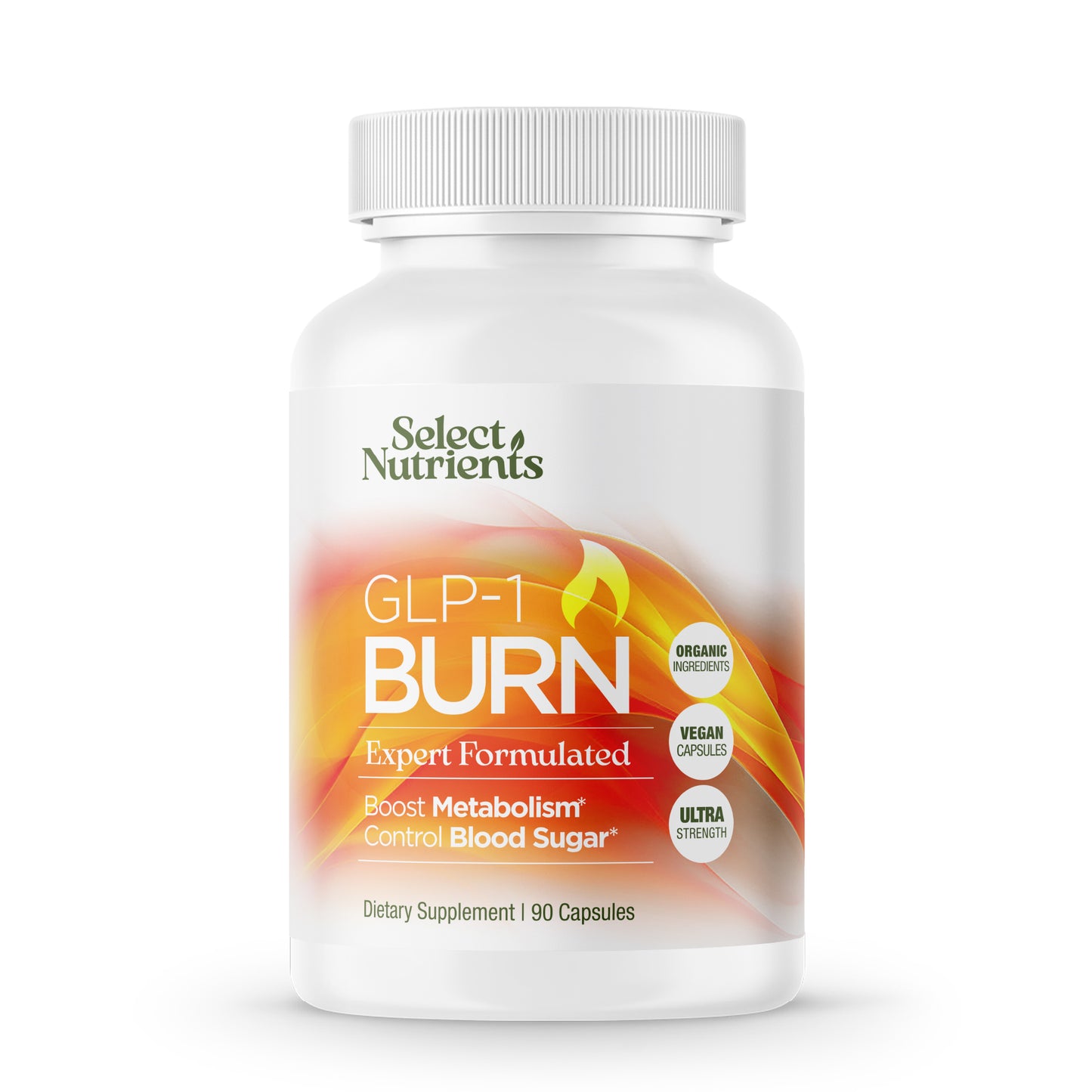 Select Nutrients

GLP-1
BURN

Expert Formulated

Boost Metabolism*
Control Blood Sugar*

ORGANIC INGREDIENTS

VEGAN CAPSULES

ULTRA STRENGTH

Dietary Supplement | 90 Capsules